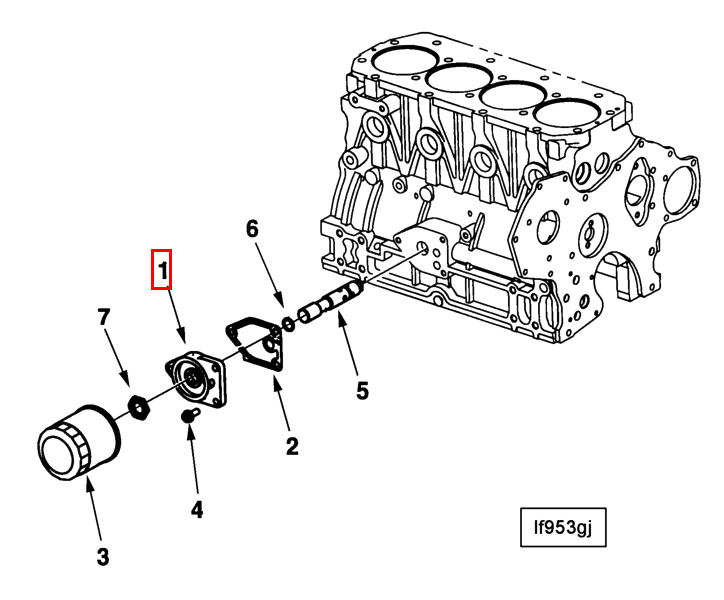 6
1
7
5
2
4
3
lf953gj