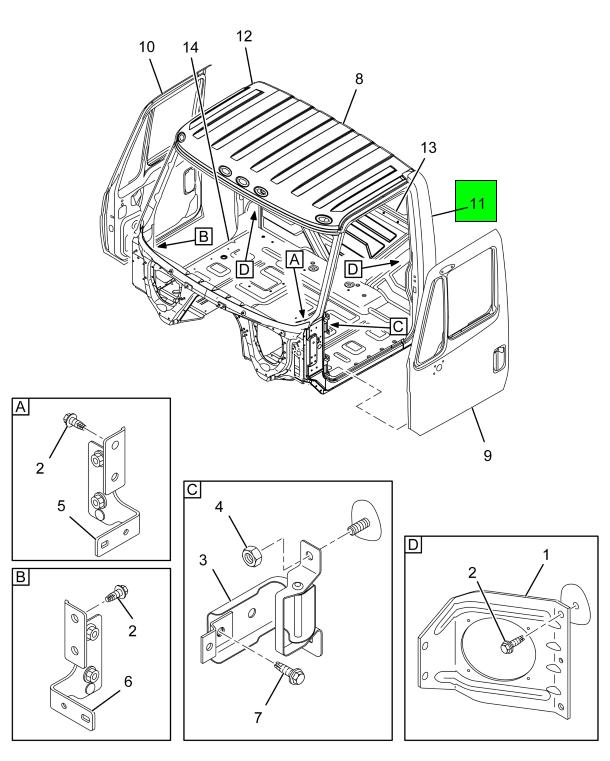 10
14
12
8
13
11
B
D
A
D
C
9
A
2
5
B
2
6
C
4
3
7
D
1
2