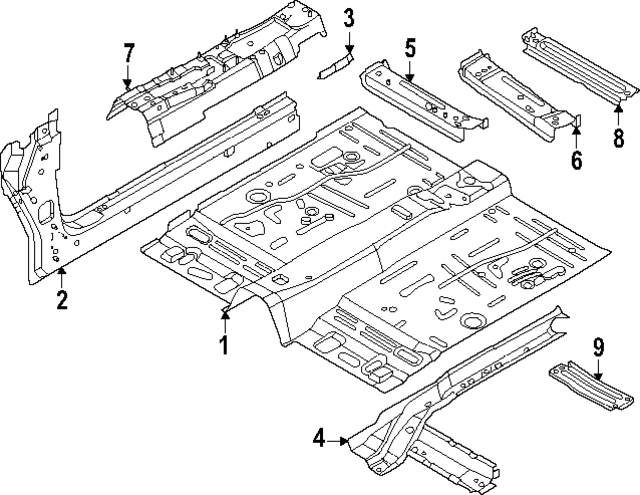 7
3
5
8
6
2
1
9
4