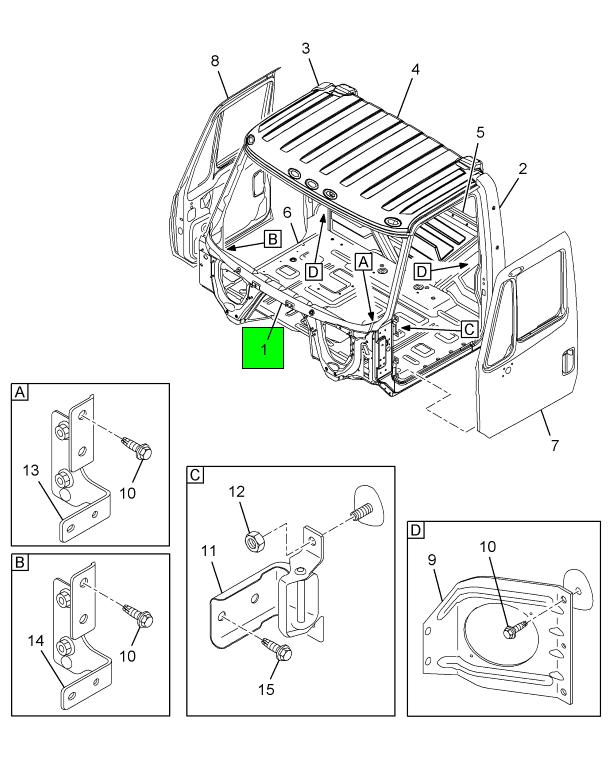 8
3
4
5
2
6
B
D
A
D
C
1
7
A
13
10
B
14
10
C
12
11
15
D
9
10