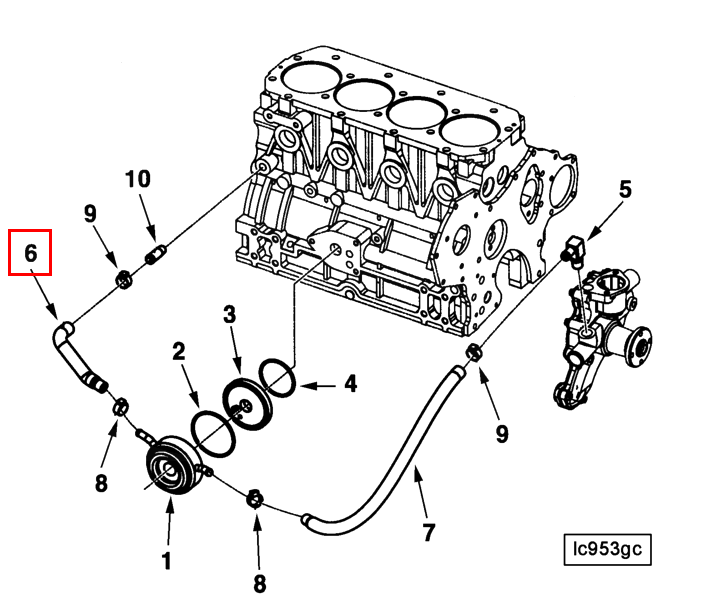 10
9
6
5
3
2
4
9
8
7
1
8
lc953gc