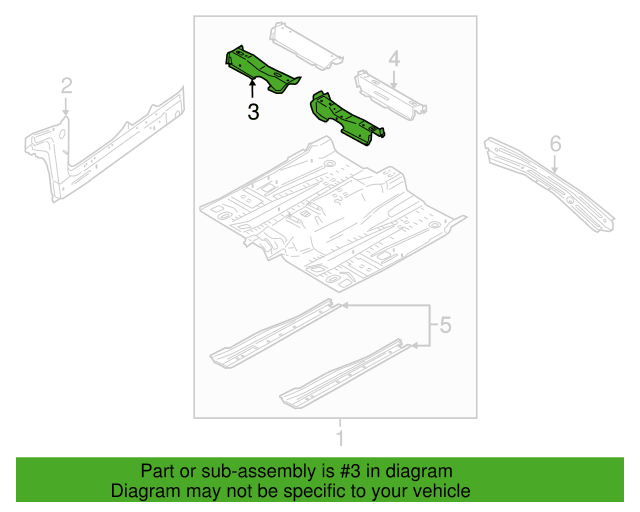 2
3
4
6
5
1
Part or sub-assembly is #3 in diagram
Diagram may not be specific to your vehicle