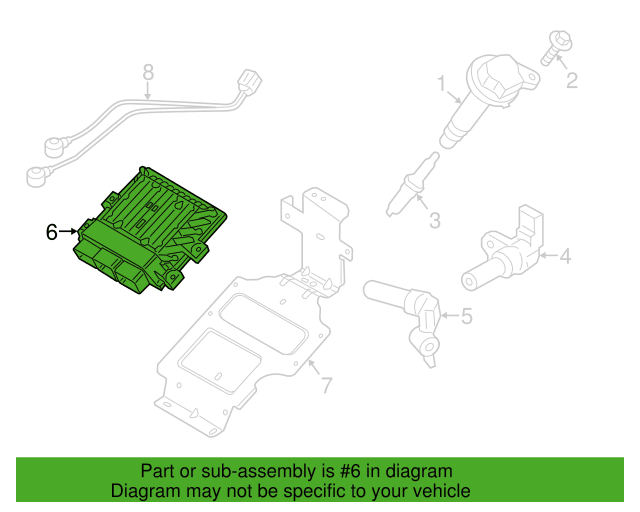 8
1
2
6
3
4
5
7

Part or sub-assembly is #6 in diagram
Diagram may not be specific to your vehicle