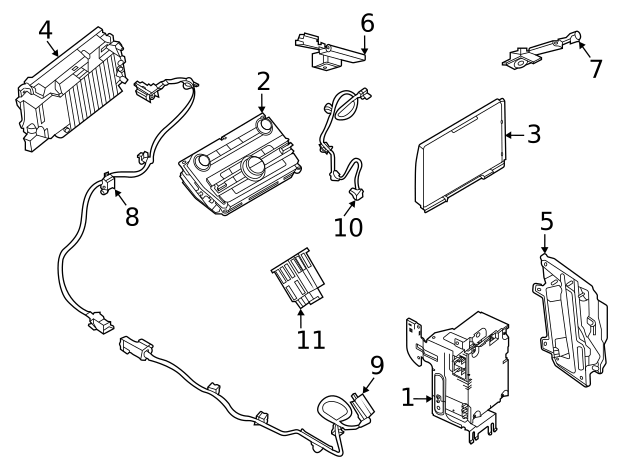 4
6
7
2
3
8
10
5
11
9
1