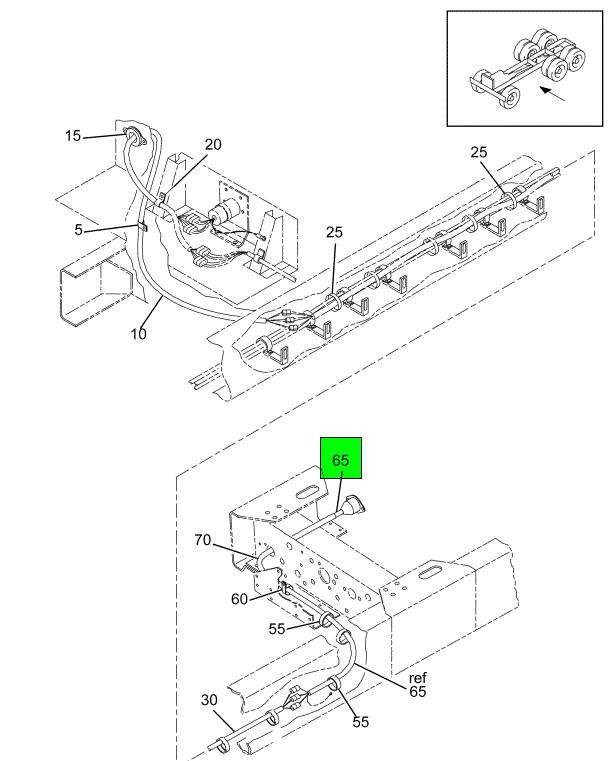 15
20
25
5
25
10
65
70
60
55
ref
65
30
55