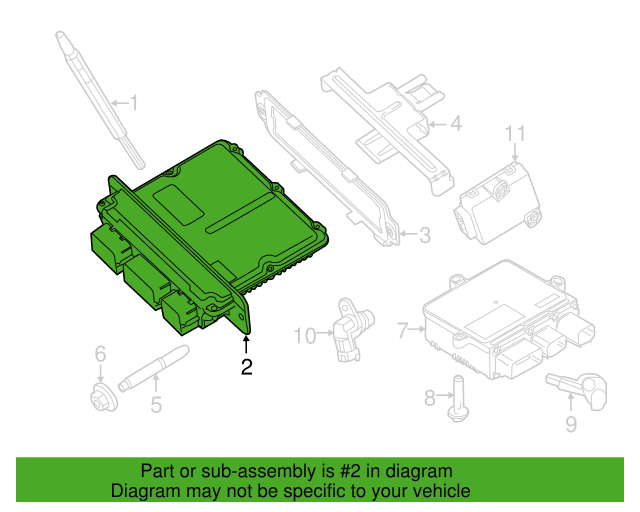 1
4
11
3
2
10
7
6
5
8
9

Part or sub-assembly is #2 in diagram
Diagram may not be specific to your vehicle