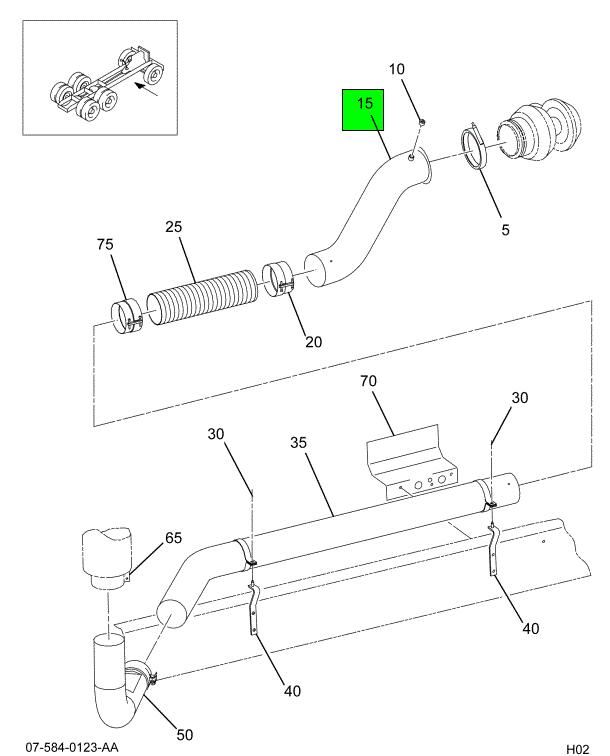 10
15
5
25
75
20
70
30
30
35
65
40
40
50
07-584-0123-AA
H02