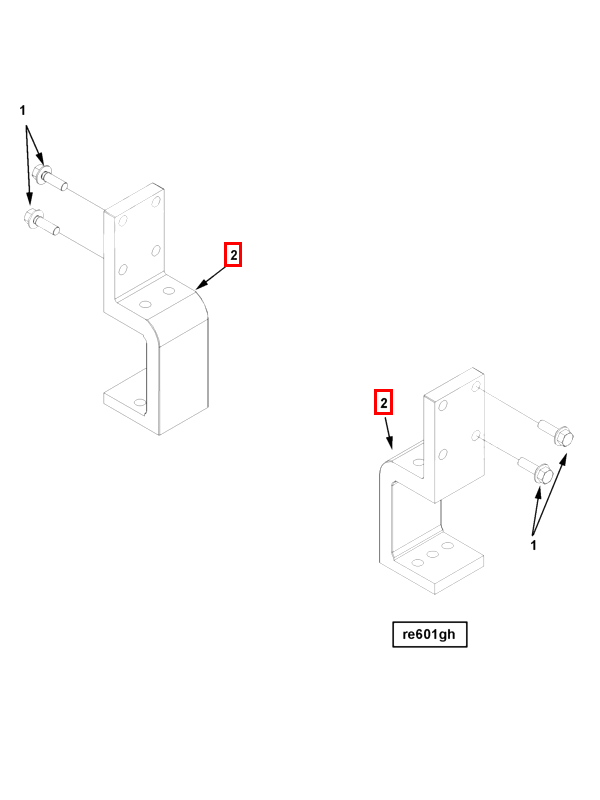 1

2

2

1

re601gh