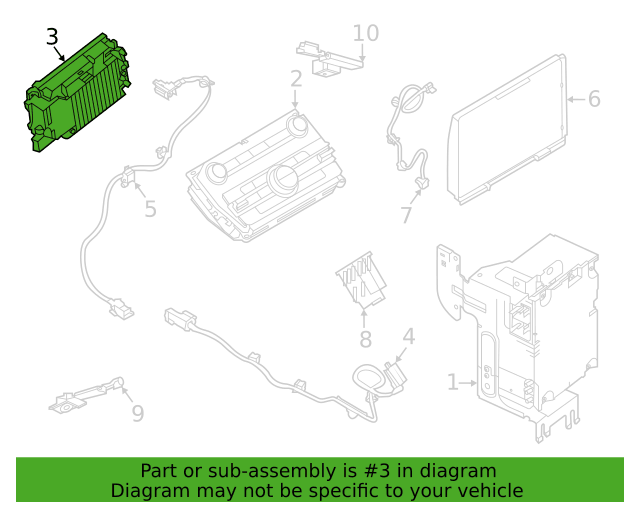 3
10
2
6
5
7
8
4
1
9

Part or sub-assembly is #3 in diagram
Diagram may not be specific to your vehicle