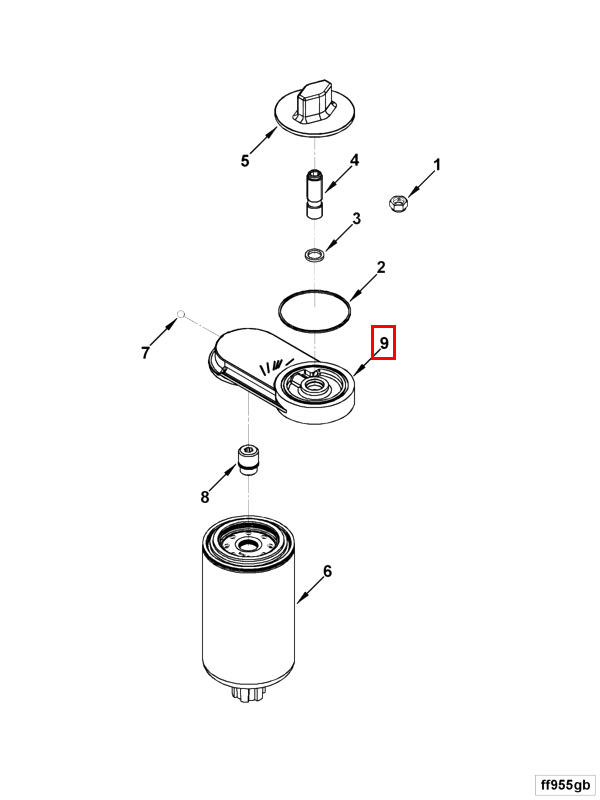 5
4
1
3
2
7
9
8
6
ff955gb