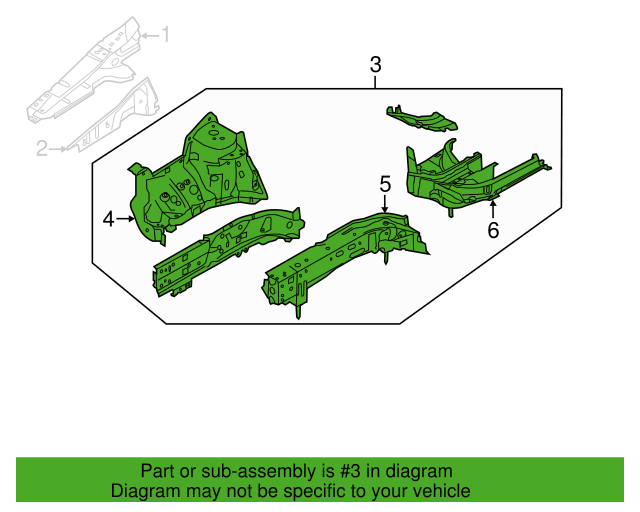 1
2
3
4
5
6

Part or sub-assembly is #3 in diagram
Diagram may not be specific to your vehicle