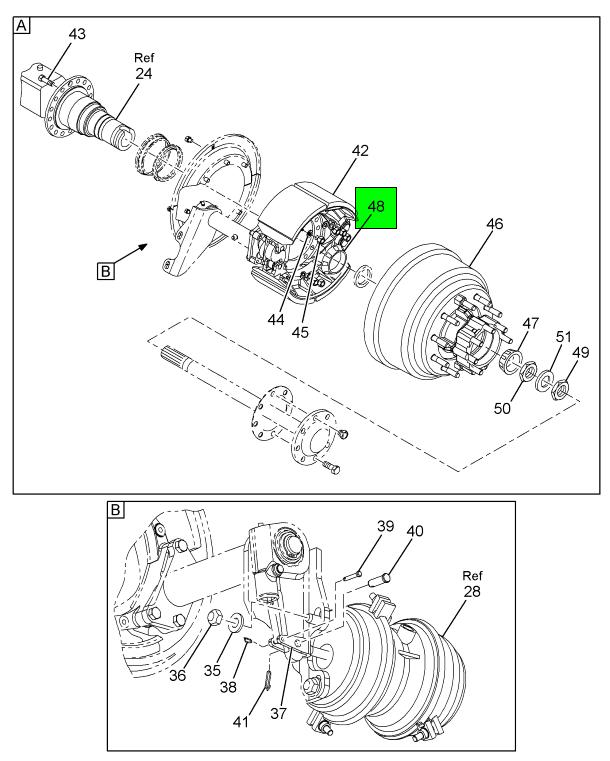 A
43
Ref
24
42
48
46
B
44
45
47
51
49
50
B
39
40
Ref
28
36
35
38
41
37