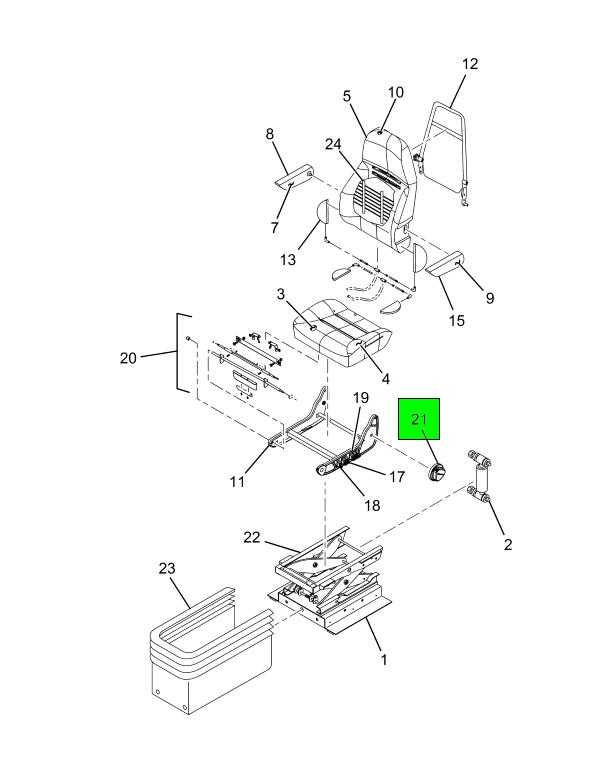 12
5
10
8
24
7
13
9
15
3
20
4
19
21
11
17
18
2
22
23
1