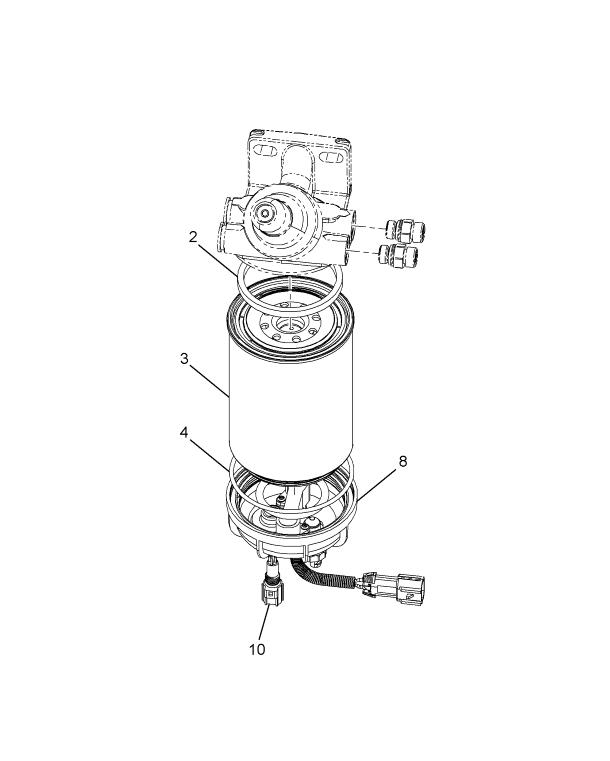 2
3
4
8
10