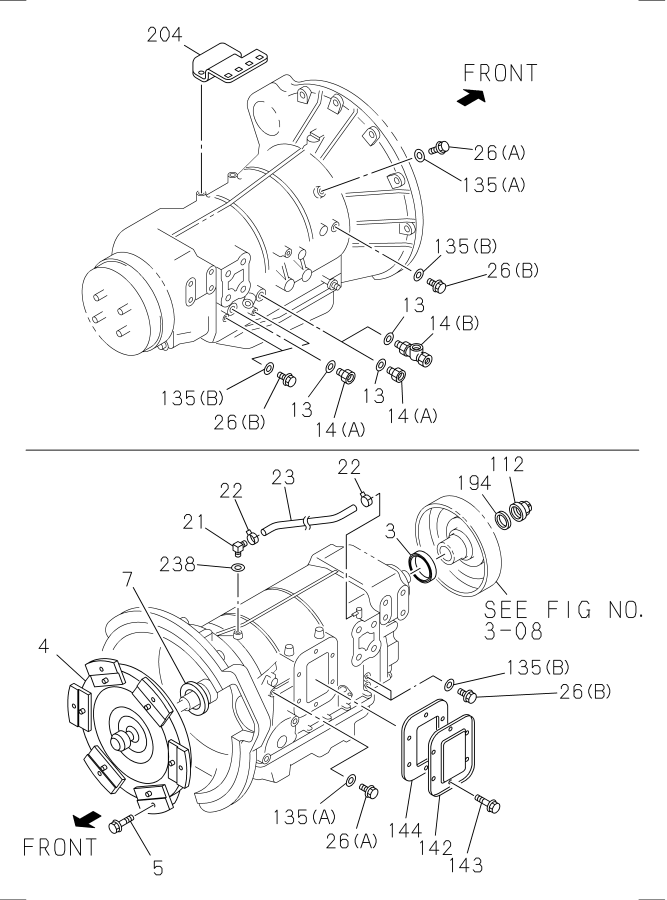 204

FRONT

26(A)
135(A)
135(B)
26(B)
13
14(B)
135(B)
26(B)
13
14(A)
13
14(A)

22
23
22
112
194
21
3
238
7
SEE FIG NO. 3-08
4
135(B)
26(B)
135(A)
26(A)
144
142
143
FRONT
5