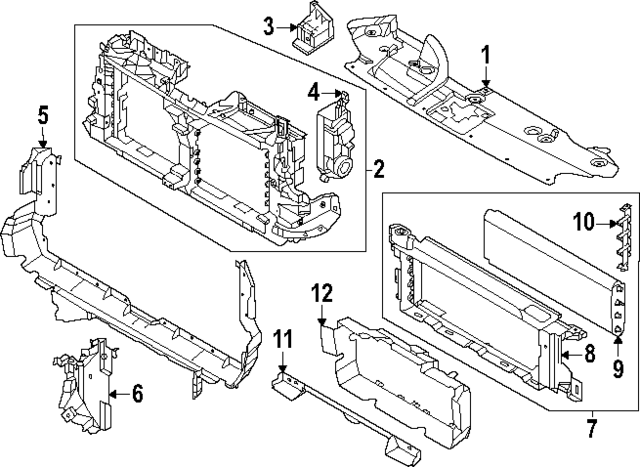 3
1
4
5
2
10
12
11
8
9
6
7