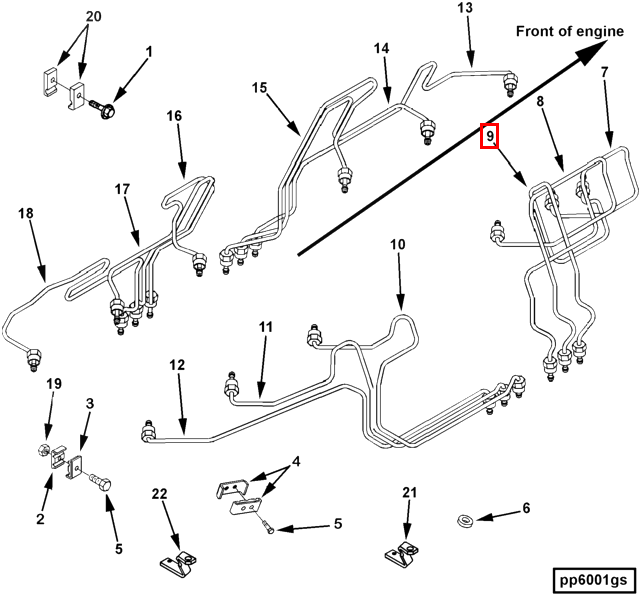 20
1
13
Front of engine
14
15
7
8
9
16
17
18
10
11
12
19
3
2
5
4
5
22
21
6
pp6001gs