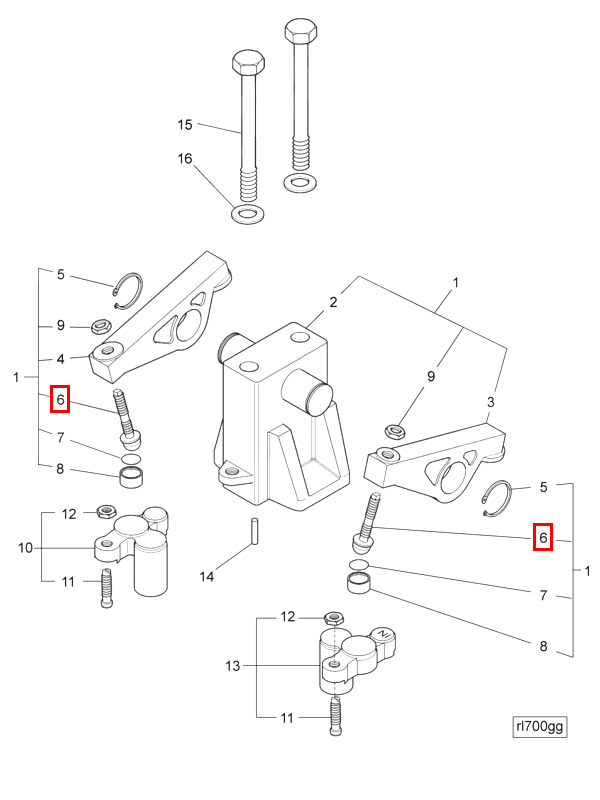 15
16
5
9
4
1
6
7
8
2
1
9
3
5
6
1
7
8
12
10
11
14
12
13
11
rl700gg