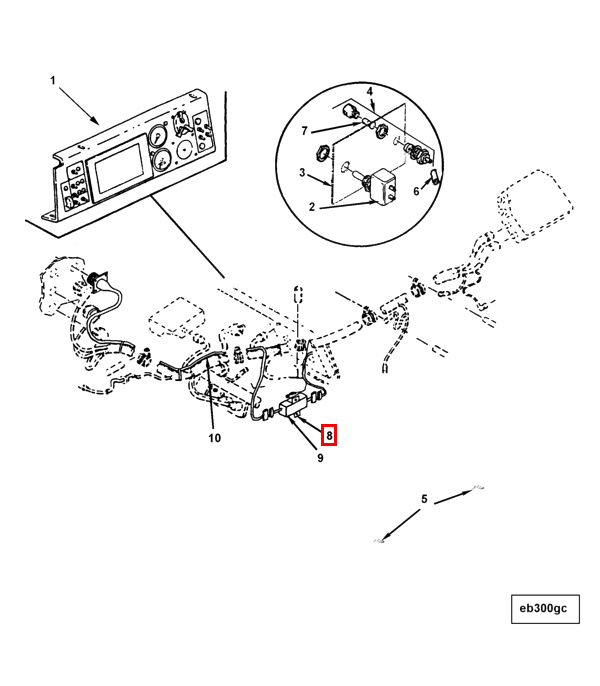 1
4
7
3
2
6
10
8
9
5
eb300gc