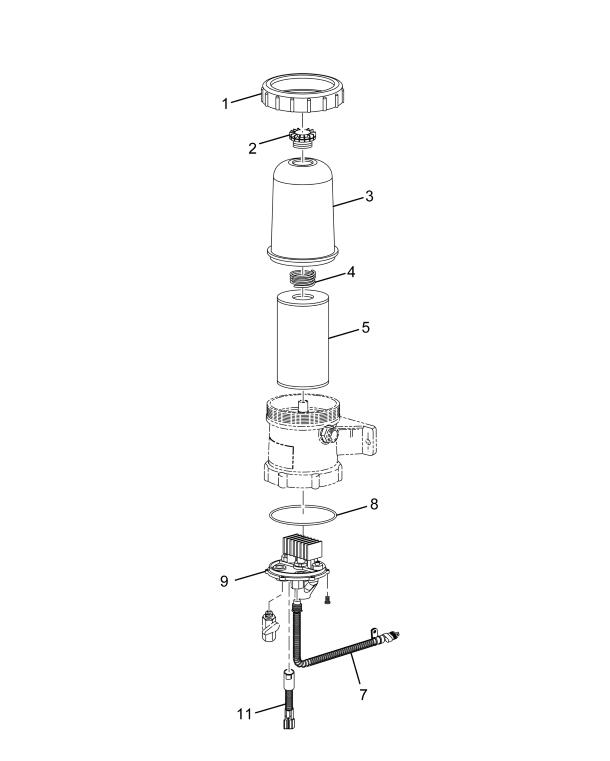 1
2
3
4
5
8
9
7
11