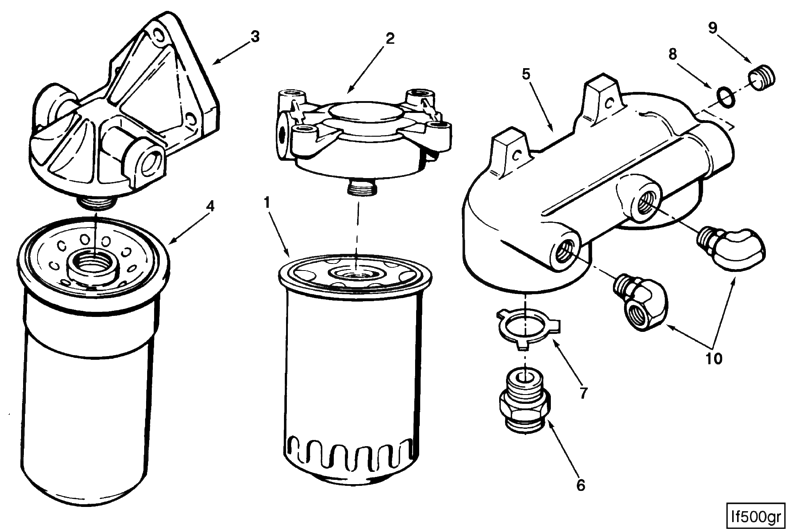 3
2
9
8
5
4
1
10
7
6
lf500gr