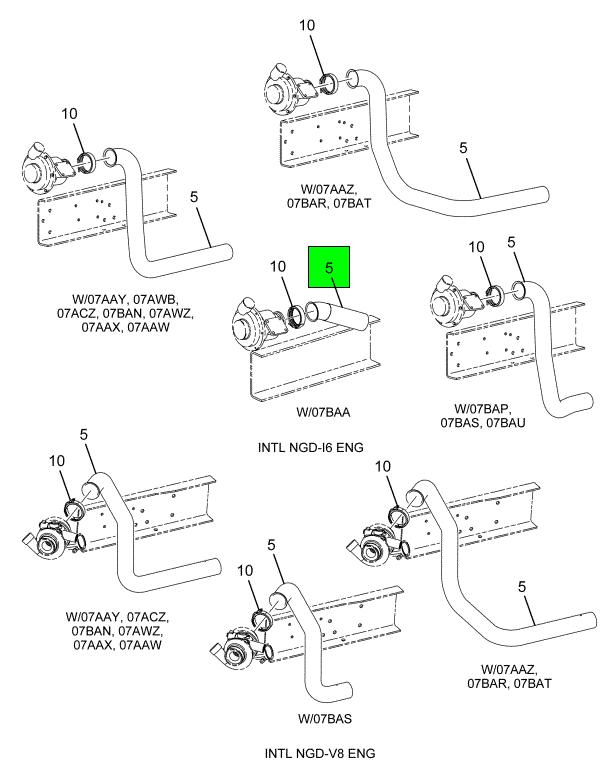 10

5

W/07AAZ, 07BAR, 07BAT

10

5

W/07AAY, 07AWB, 07ACZ, 07BAN, 07AWZ, 07AAX, 07AAW

10

5

W/07BAA

10

5

W/07BAP, 07BAS, 07BAU

INTL NGD-I6 ENG

5

10

W/07AAY, 07ACZ, 07BAN, 07AWZ, 07AAX, 07AAW

5

10

W/07BAS

10

5

W/07AAZ, 07BAR, 07BAT

INTL NGD-V8 ENG