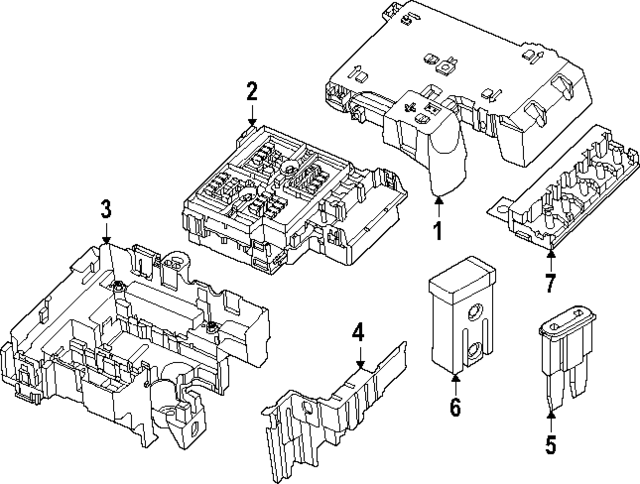 2
1
3
7
4
6
5