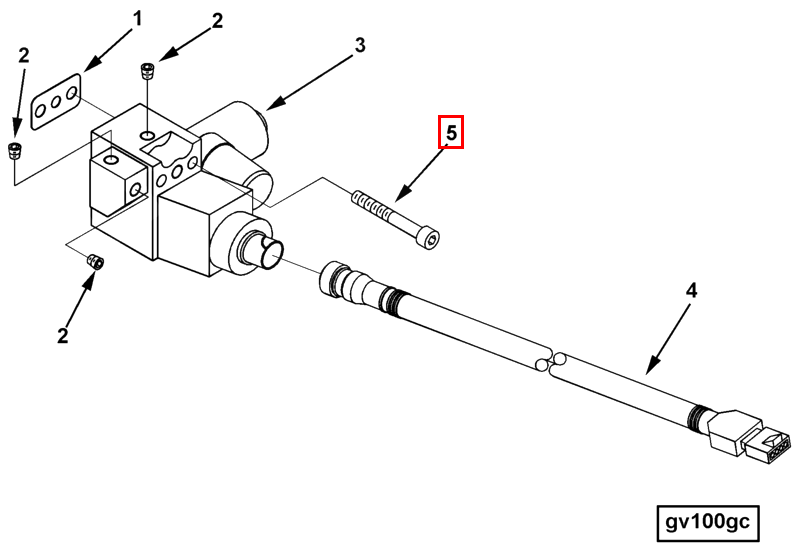 1
2
2
3
5
2
4
gv100gc