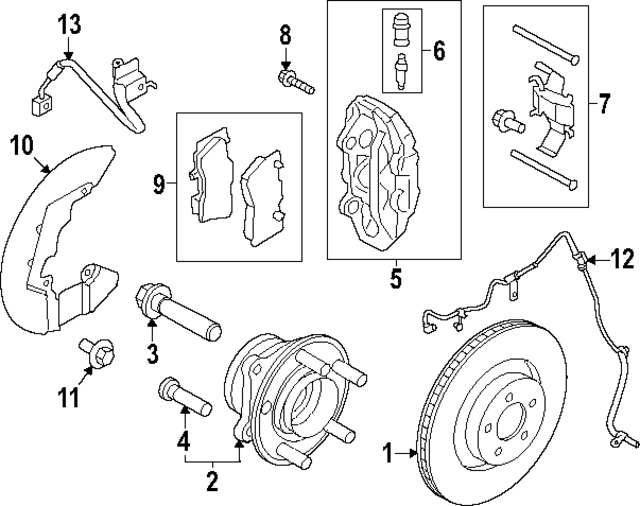 13
8
6
7
10
9
5
12
3
11
4
2
1