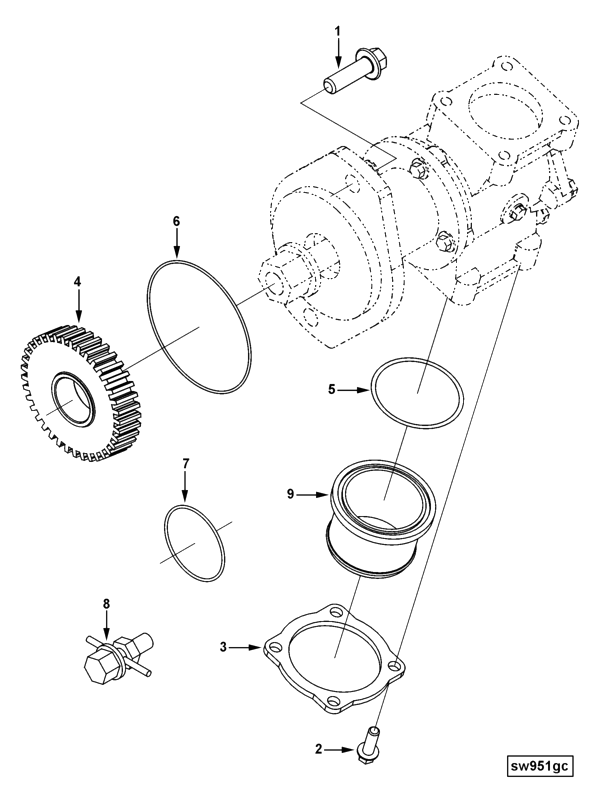 1
6
4
5
7
9
8
3
2
sw951gc