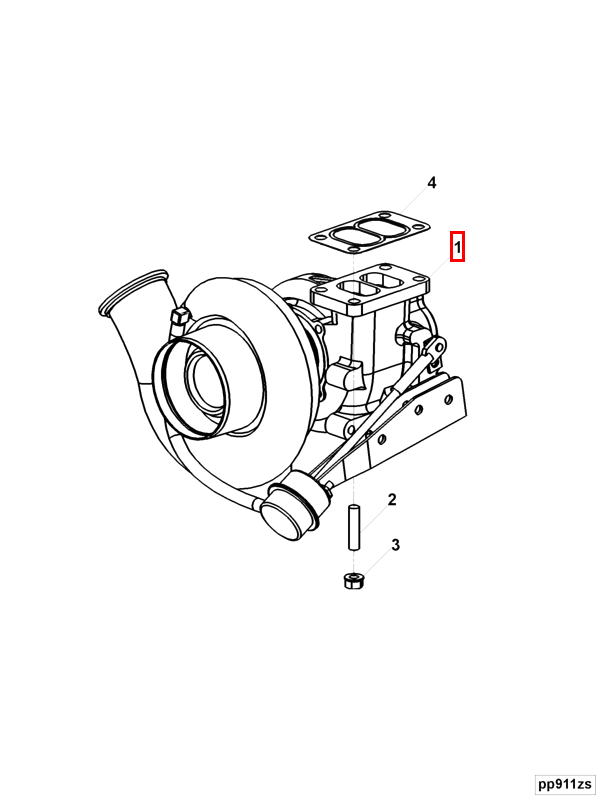 4

1

2

3

pp911zs