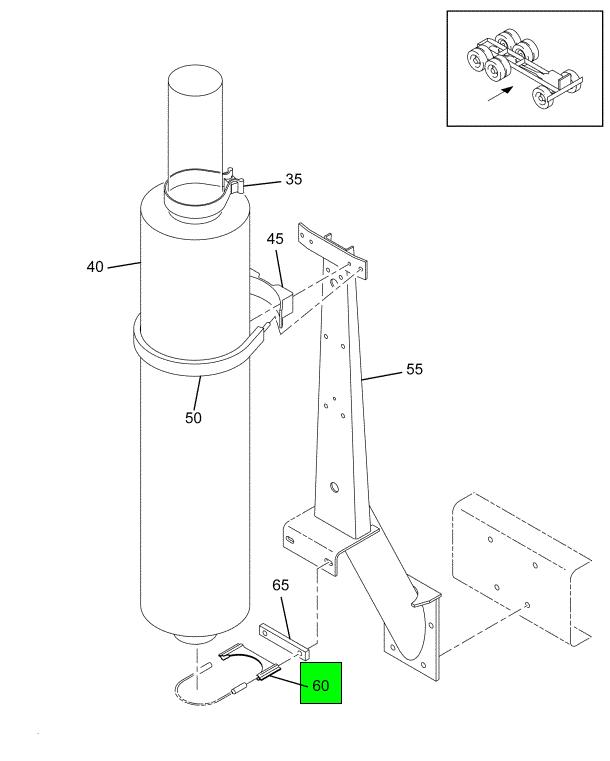 35

45

40

55

50

65

60