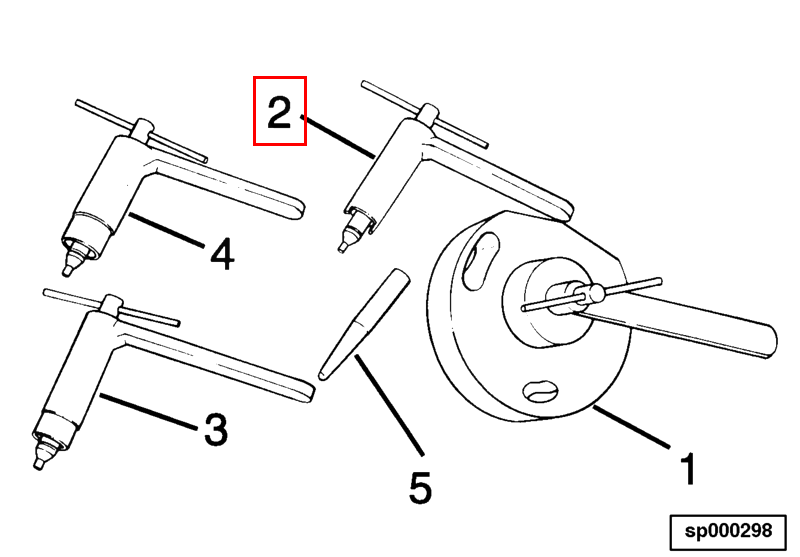 2
4
3
5
1
sp000298