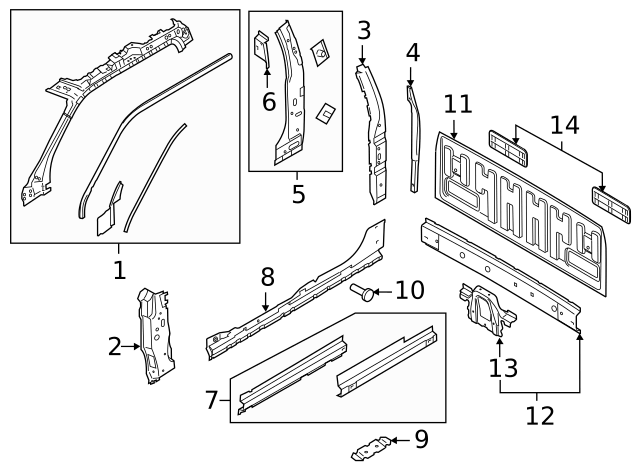 3
4
6
11
14
5
1
8
10
2
13
7
12
9