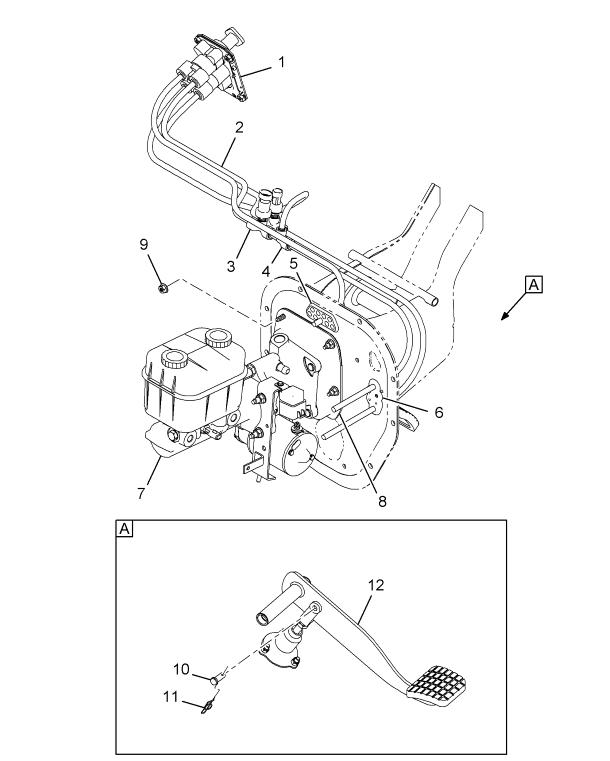 1
2
9
3
4
5
A
6
7
8
A
12
10
11