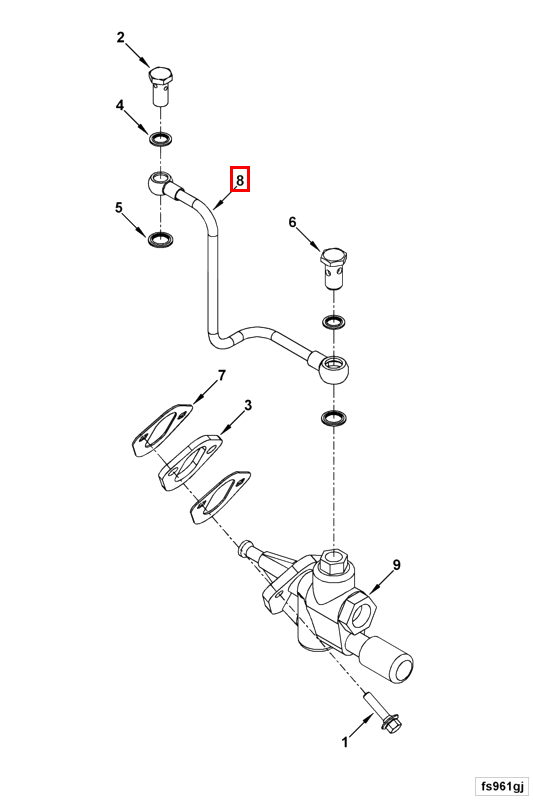 2
4
8
5
6
7
3
9
1
fs961gj