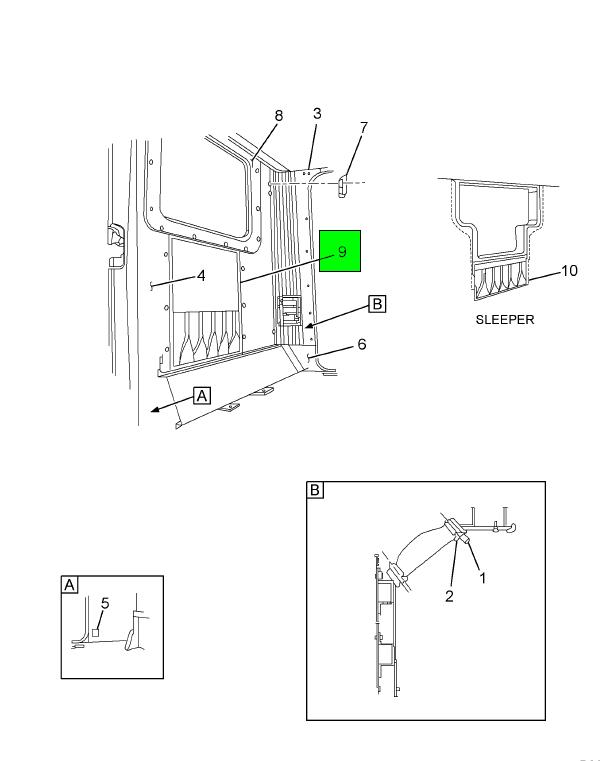 8
3
7
9
4
B
6
A
10
SLEEPER
B
1
2
A
5