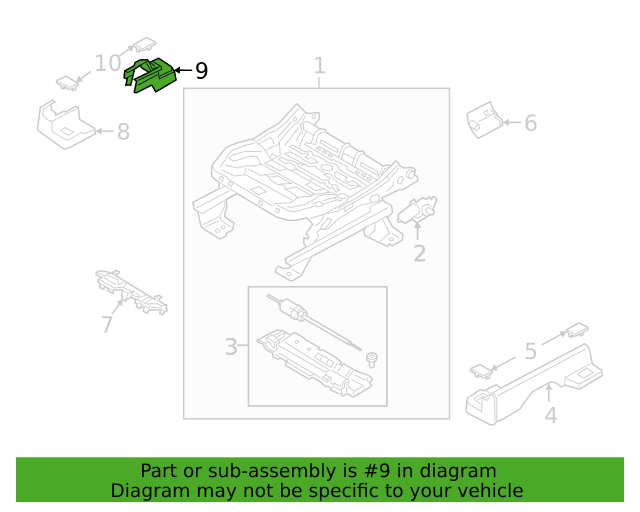 10
9
1
8
6
2
7
3
5
4

Part or sub-assembly is #9 in diagram
Diagram may not be specific to your vehicle