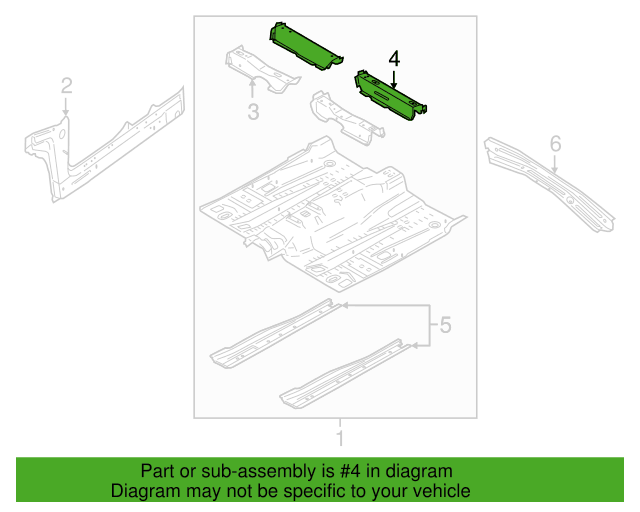 2

3

4

6

5

1

Part or sub-assembly is #4 in diagram
Diagram may not be specific to your vehicle