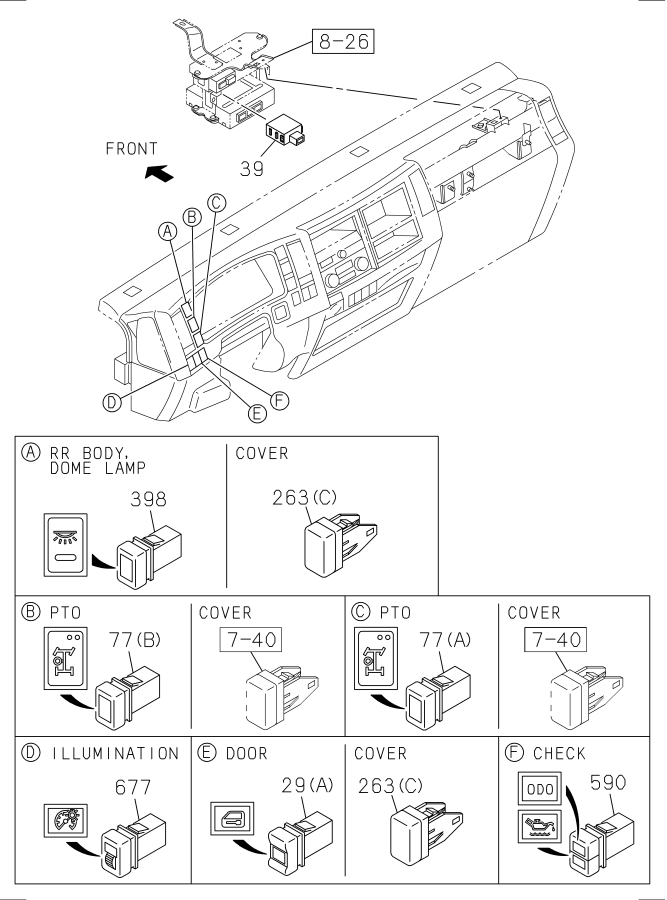 8-26

FRONT

39

A B C D E F

A RR BODY, DOME LAMP

398

COVER

263(C)

B PTO

77(B)

COVER

7-40

C PTO

77(A)

COVER

7-40

D ILLUMINATION

677

E DOOR

29(A)

COVER

263(C)

F CHECK

ODO

590