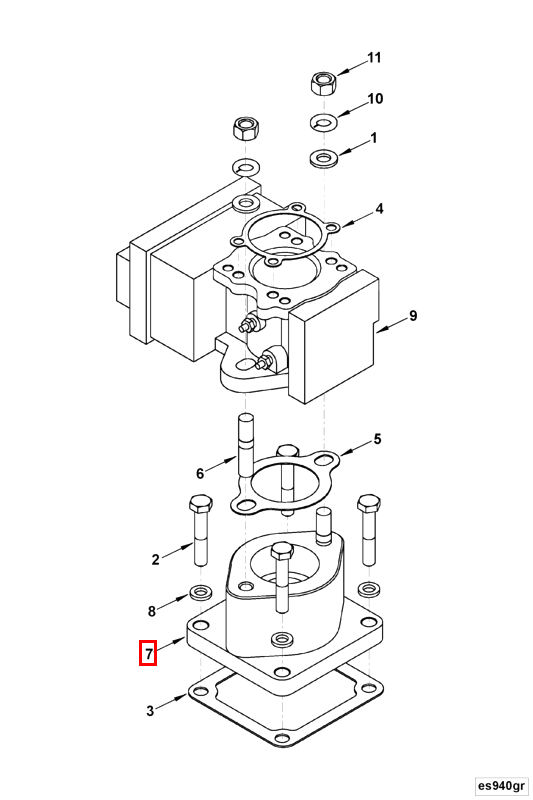 11
10
1
4
9
5
6
2
8
7
3
es940gr