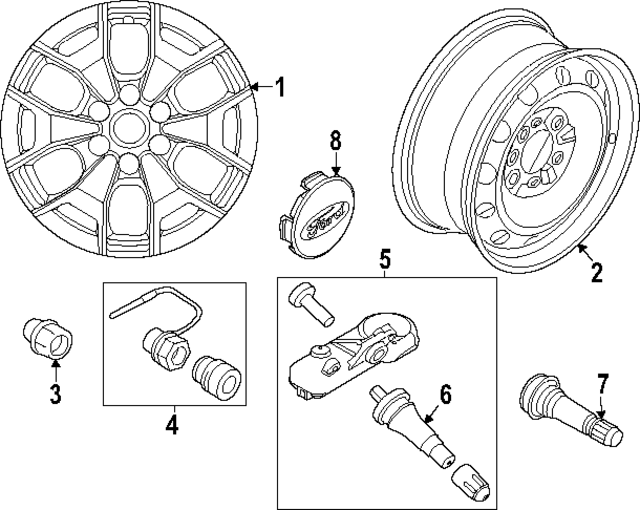 1
8
Ford
2
5
3
4
6
7