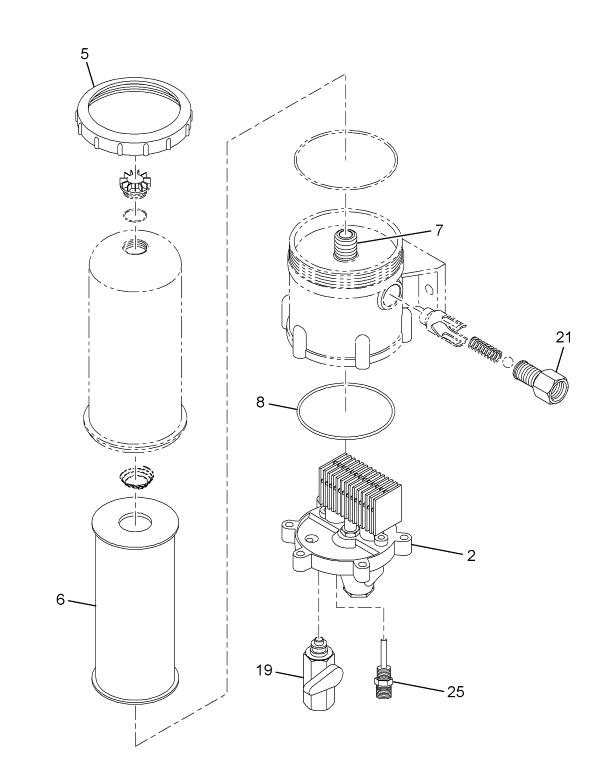 5
7
21
8
2
6
19
25