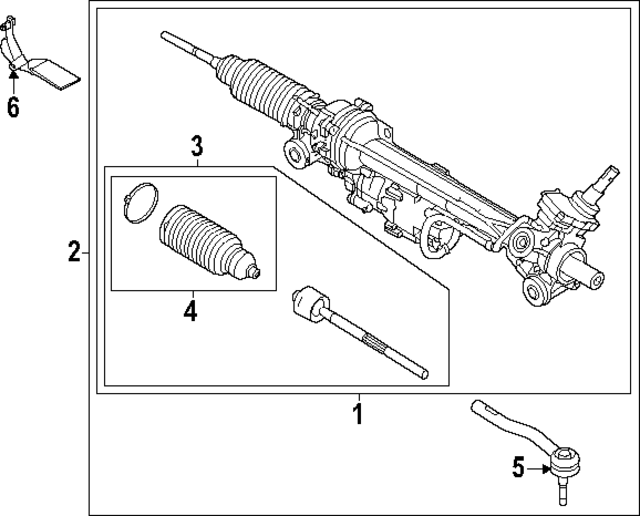 6
3
2
4
1
5