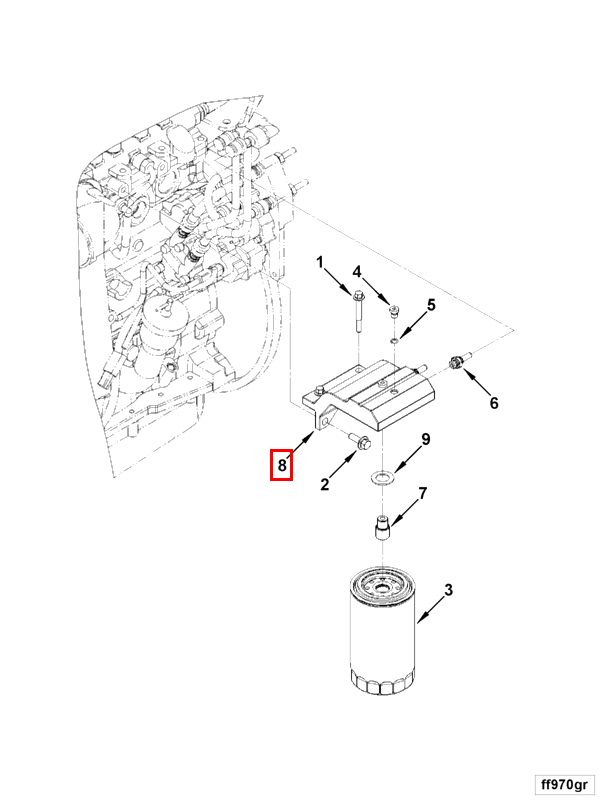 1
4
5
6
8
2
9
7
3
ff970gr