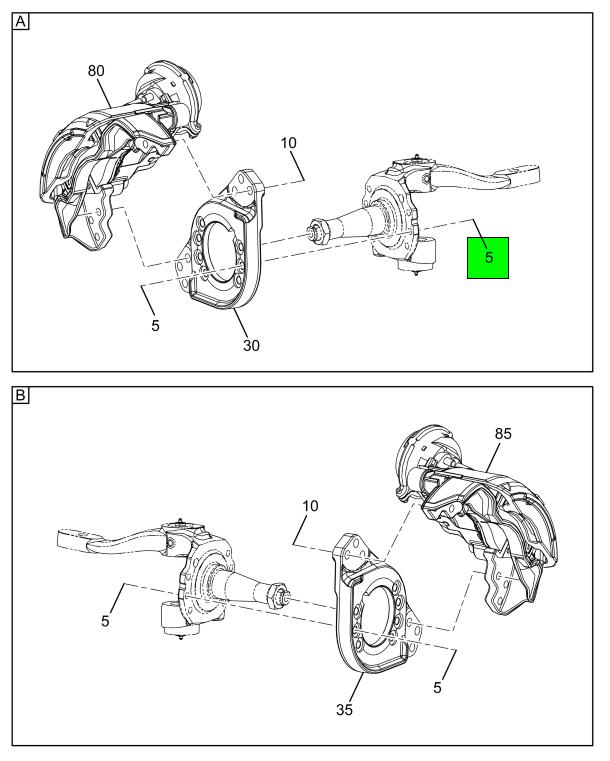 A
80
10
5
5
30

B
85
10
5
5
35