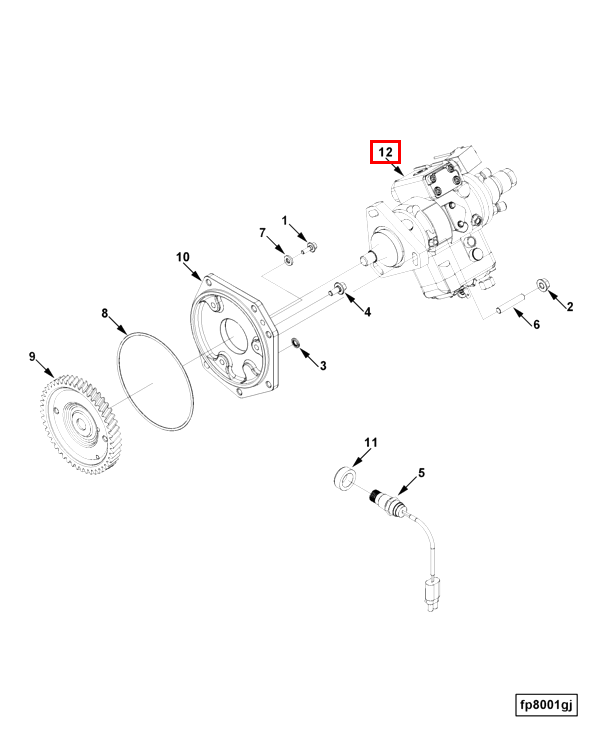 12
1
7
10
4
2
6
8
3
9
11
5
fp8001gj