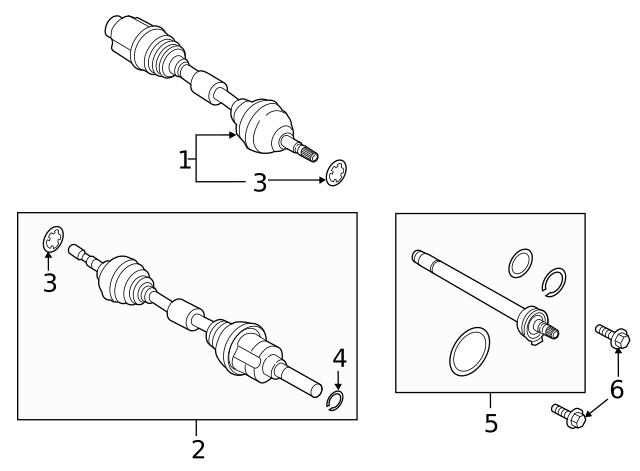 1
3
3
4
2
5
6