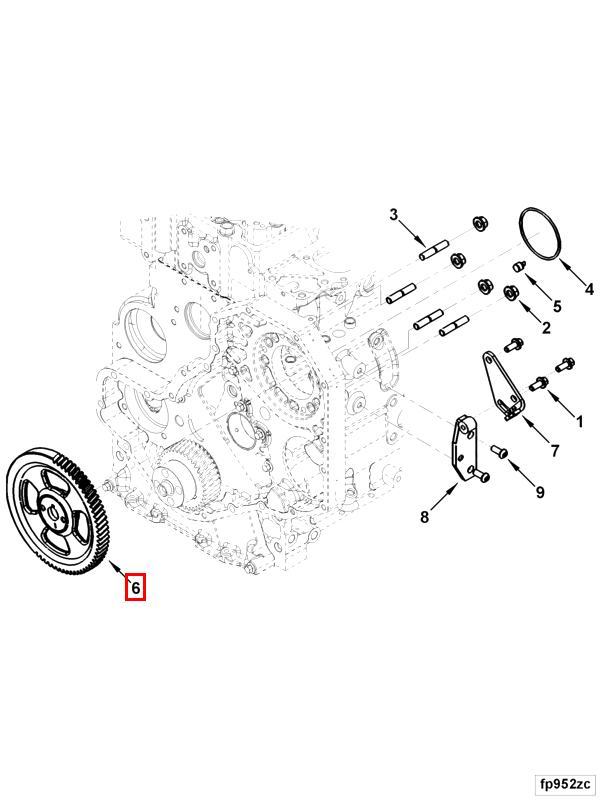 3
4
5
2
1
7
9
8
6
fp952zc