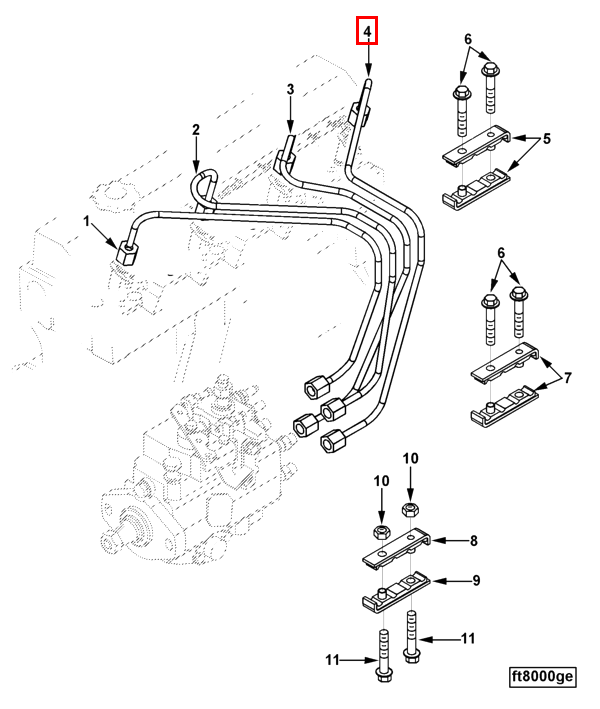 4
6
3
2
5
1
6
7
10
10
8
9
11
11
ft8000ge